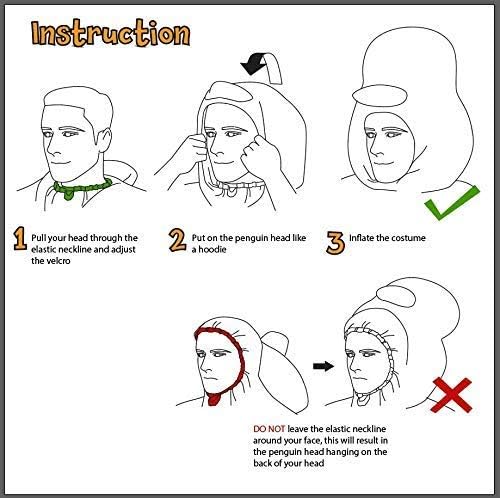 Instruction

1 Pull your head through the elastic neckline and adjust the velcro

2 Put on the penguin head like a hoodie

3 Inflate the costume

DO NOT leave the elastic neckline around your face, this will result in the penguin head hanging on the back of your head