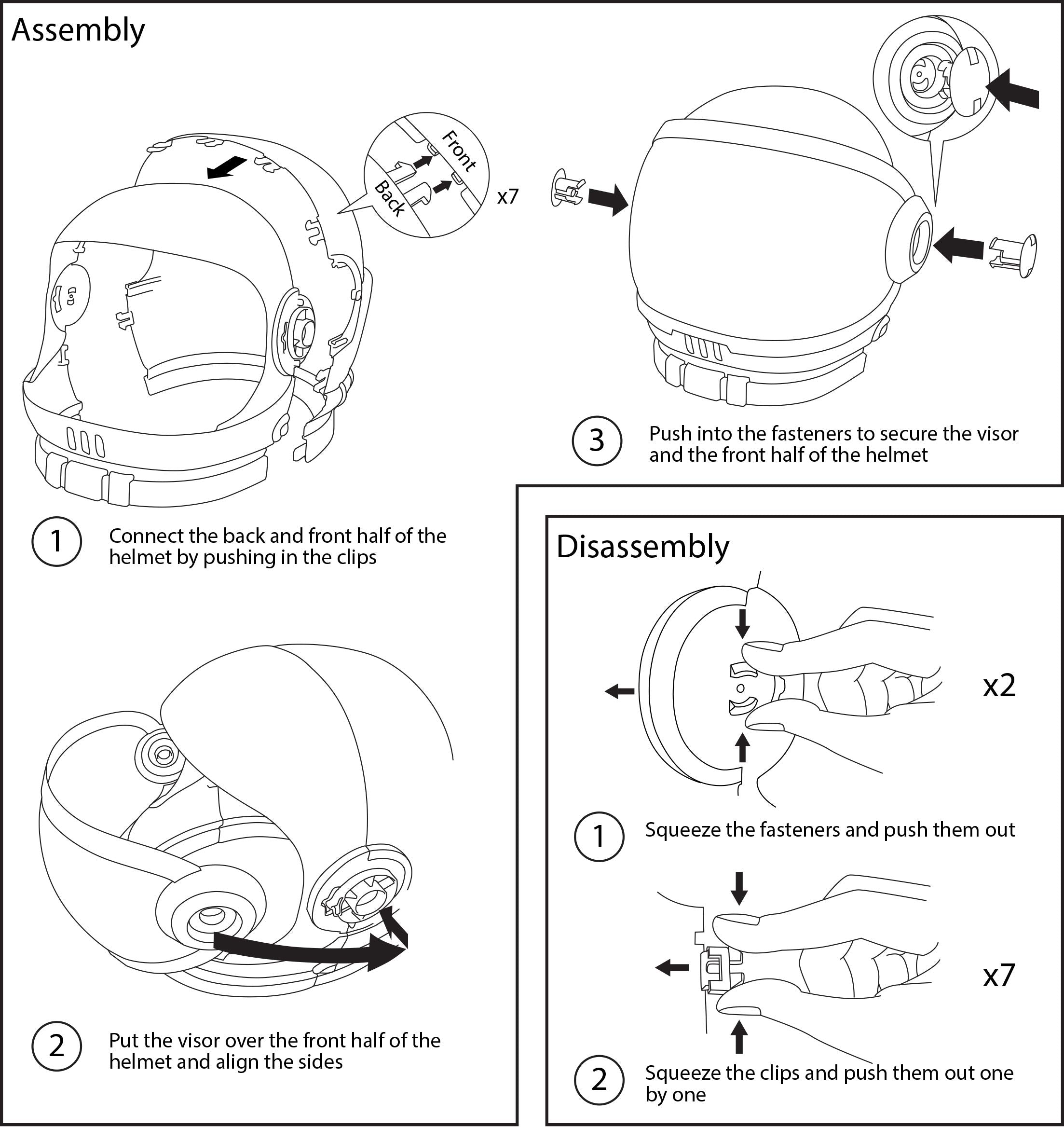 Assembly

Front

Back

x7

1 Connect the back and front half of the helmet by pushing in the clips

2 Put the visor over the front half of the helmet and align the sides

3 Push into the fasteners to secure the visor and the front half of the helmet

Disassembly

x2

1 Squeeze the fasteners and push them out

x7

2 Squeeze the clips and push them out one by one