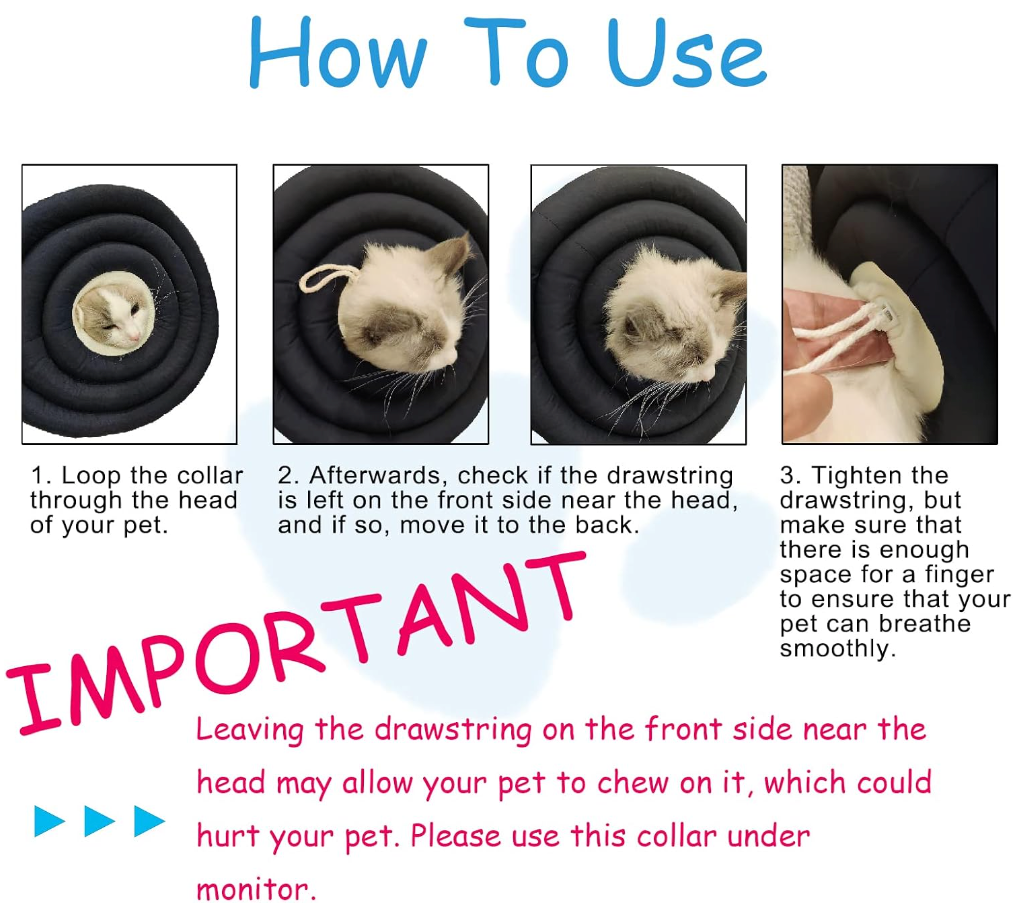 How To Use

1. Loop the collar through the head of your pet.

2. Afterwards, check if the drawstring is left on the front side near the head, and if so, move it to the back.

3. Tighten the drawstring, but make sure that there is enough space for a finger to ensure that your pet can breathe smoothly.

IMPORTANT

Leaving the drawstring on the front side near the head may allow your pet to chew on it, which could hurt your pet. Please use this collar under monitor.