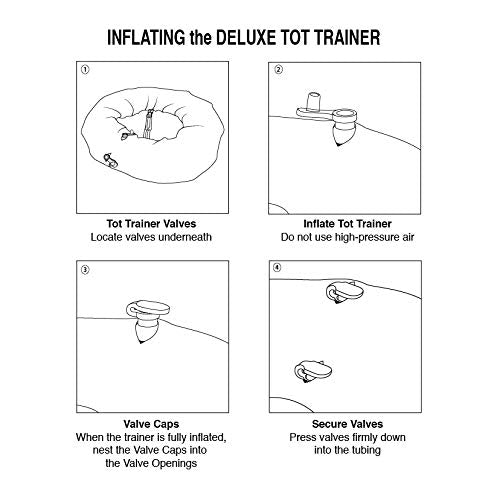 INFLATING the DELUXE TOT TRAINER

①

Tot Trainer Valves
Locate valves underneath

②

Inflate Tot Trainer
Do not use high-pressure air

③

Valve Caps
When the trainer is fully inflated, nest the Valve Caps into the Valve Openings

④

Secure Valves
Press valves firmly down into the tubing