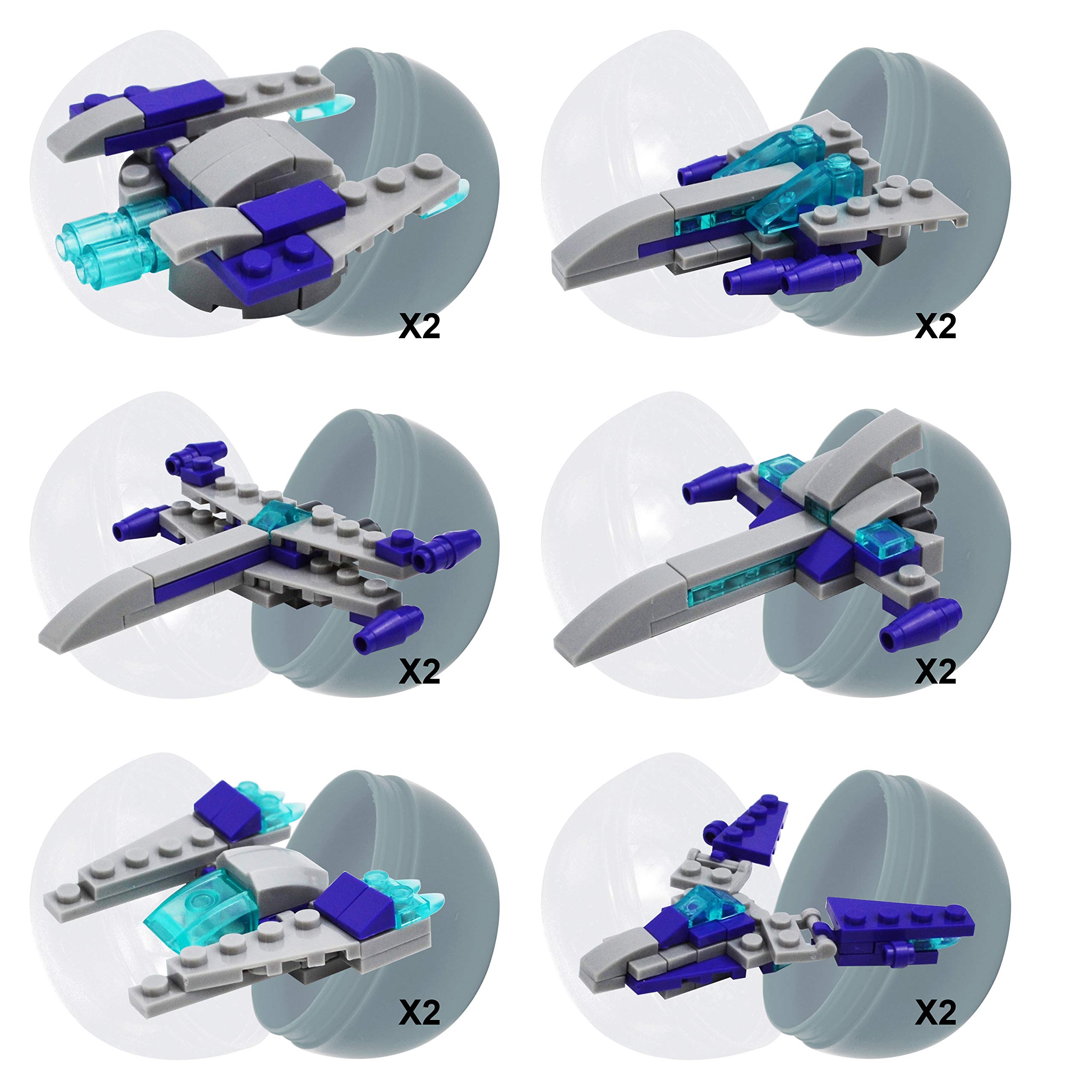 X2

X2

X2

X2

X2

X2