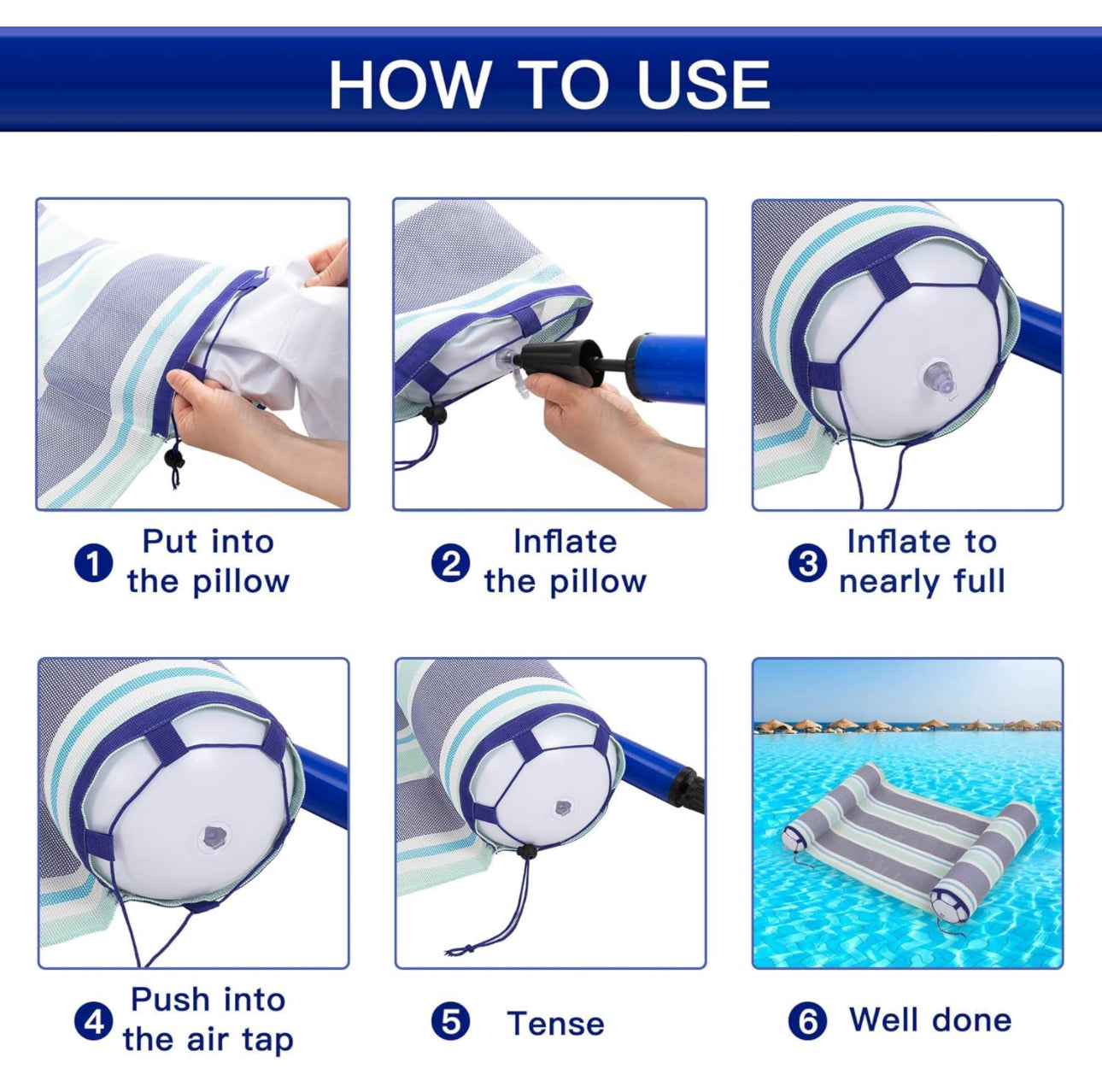 HOW TO USE

1 Put into the pillow

2 Inflate the pillow

3 Inflate to nearly full

4 Push into the air tap

5 Tense

6 Well done