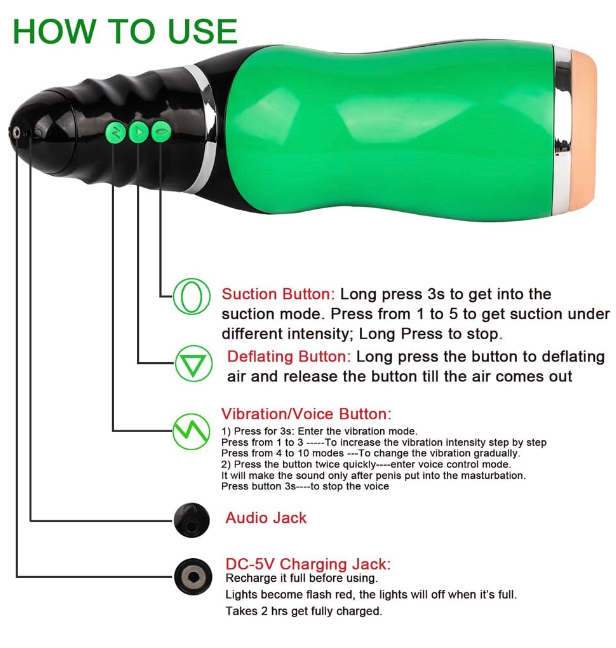 HOW TO USE

Suction Button: Long press 3s to get into the suction mode. Press from 1 to 5 to get suction under different intensity; Long Press to stop.

Deflating Button: Long press the button to deflating air and release the button till the air comes out

Vibration/Voice Button:
1) Press for 3s: Enter the vibration mode.
Press from 1 to 3 -----To increase the vibration intensity step by step
Press from 4 to 10 modes ---To change the vibration gradually.
2) Press the button twice quickly----enter voice control mode.
It will make the sound only after penis put into the masturbation.
Press button 3s----to stop the voice

Audio Jack

DC-5V Charging Jack:
Recharge it full before using.
Lights become flash red, the lights will off when it's full.
Takes 2 hrs get fully charged.